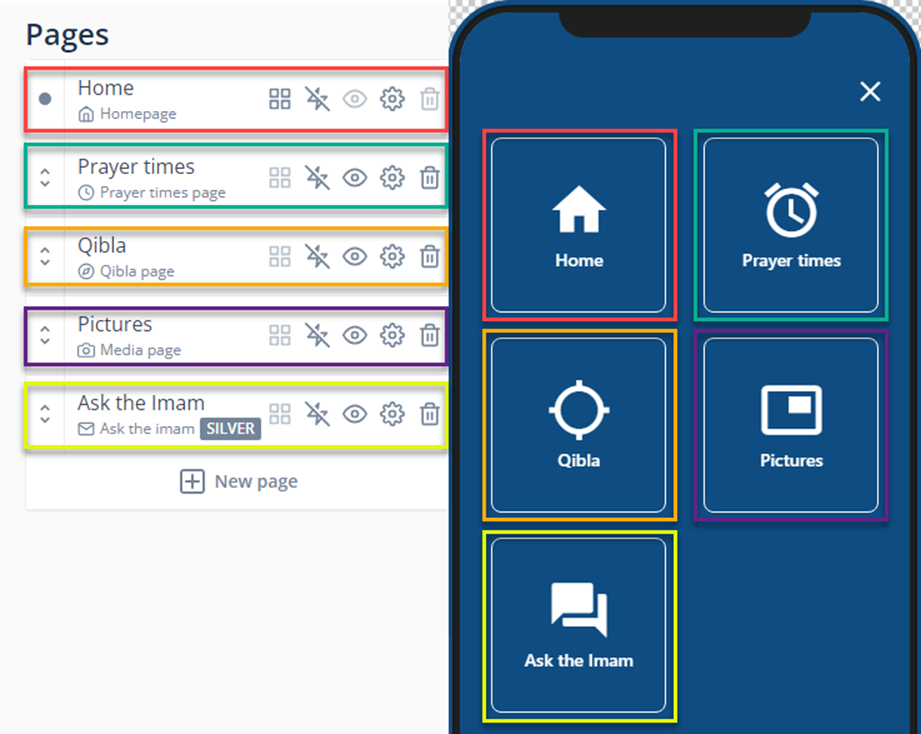 Pages

Home
Homepage

Prayer times
Prayer times page

Qibla
Qibla page

Pictures
Media page

Ask the Imam
Ask the imam SILVER

New page

Home

Prayer times

Qibla

Pictures

Ask the Imam